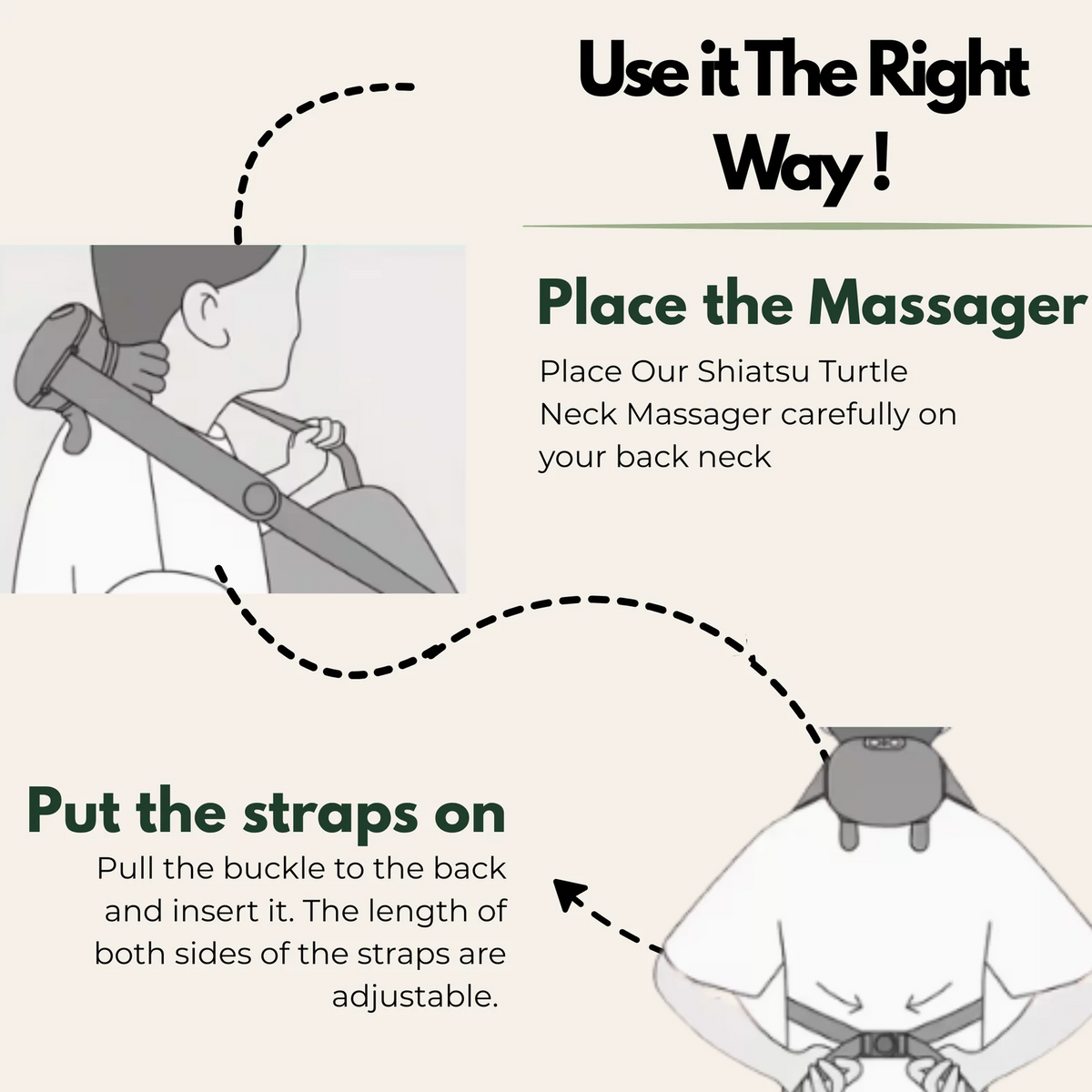 Use it The Right Way !

Place the Massager

Place Our Shiatsu Turtle Neck Massager carefully on your back neck

Put the straps on

Pull the buckle to the back and insert it. The length of both sides of the straps are adjustable.