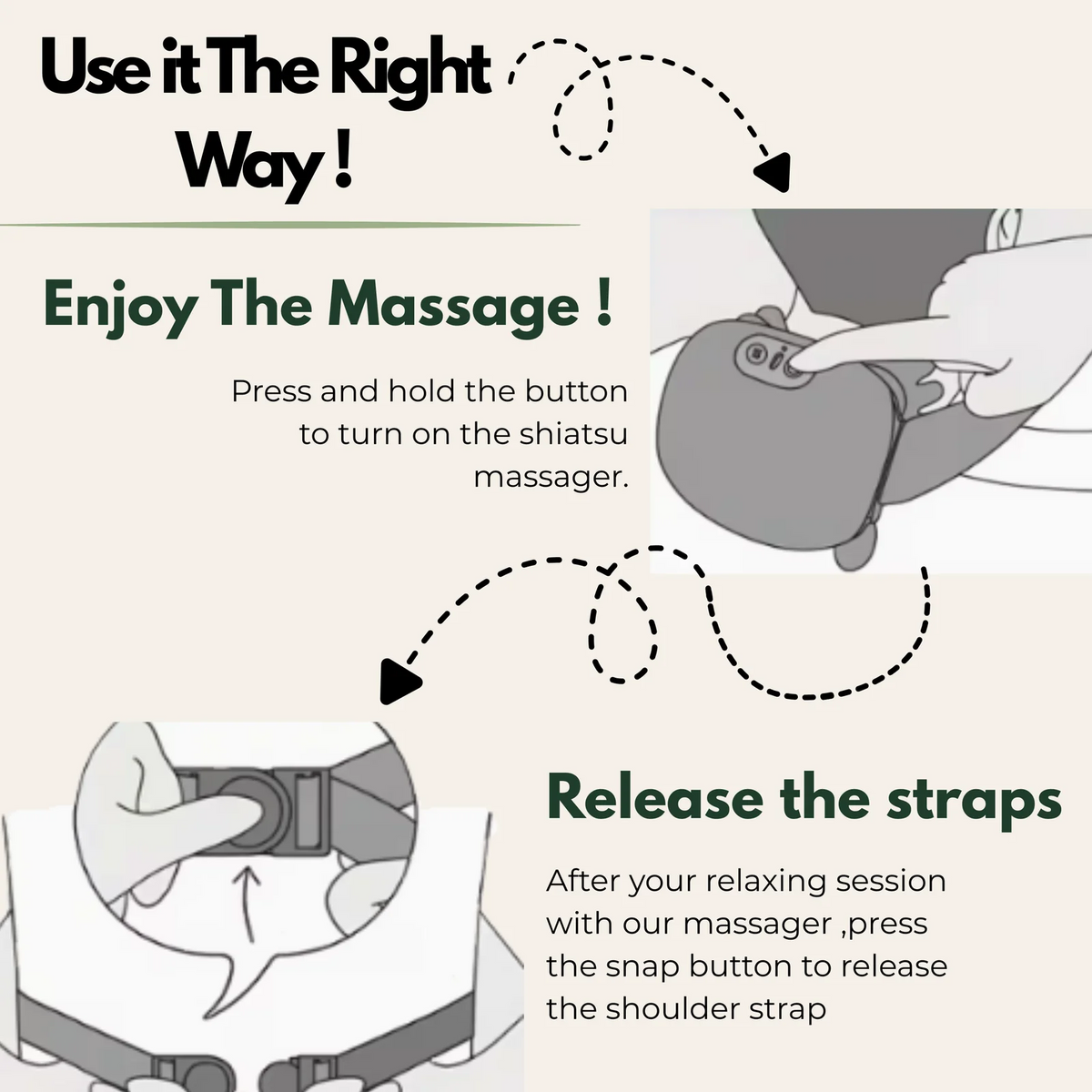 Use it The Right Way !

Enjoy The Massage !

Press and hold the button to turn on the shiatsu massager.

Release the straps

After your relaxing session with our massager ,press the snap button to release the shoulder strap